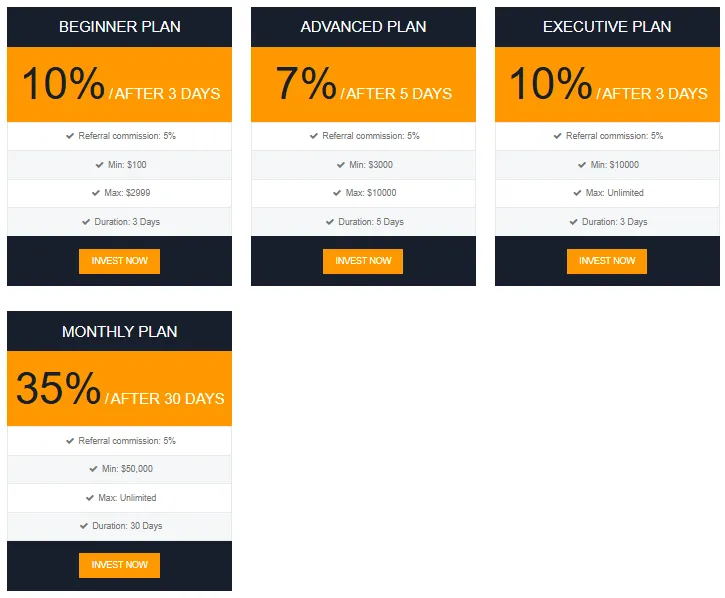 BEGINNER PLAN

10% / AFTER 3 DAYS

✔ Referral commission: 5%

✔ Min: $100

✔ Max: $2999

✔ Duration: 3 Days

INVEST NOW

ADVANCED PLAN

7% / AFTER 5 DAYS

✔ Referral commission: 5%

✔ Min: $3000

✔ Max: $10000

✔ Duration: 5 Days

INVEST NOW

EXECUTIVE PLAN

10% / AFTER 3 DAYS

✔ Referral commission: 5%

✔ Min: $10000

✔ Max: Unlimited

✔ Duration: 3 Days

INVEST NOW

MONTHLY PLAN

35% / AFTER 30 DAYS

✔ Referral commission: 5%

✔ Min: $50,000

✔ Max: Unlimited

✔ Duration: 30 Days

INVEST NOW